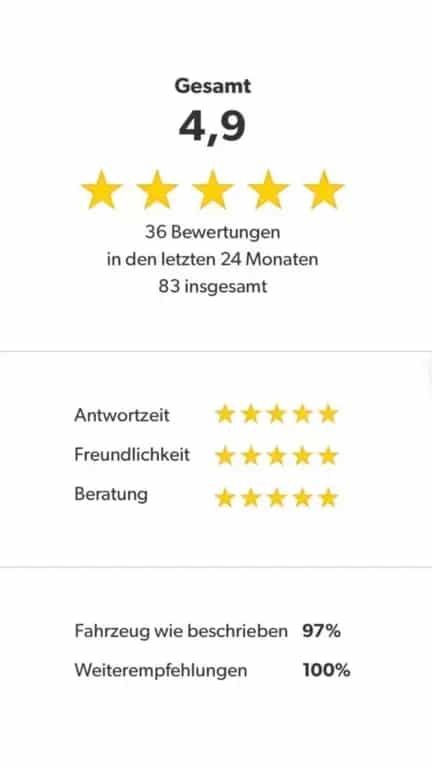 Gesamt
4,9

36 Bewertungen
in den letzten 24 Monaten
83 insgesamt

Antwortzeit
Freundlichkeit
Beratung

Fahrzeug wie beschrieben 97%
Weiterempfehlungen 100%